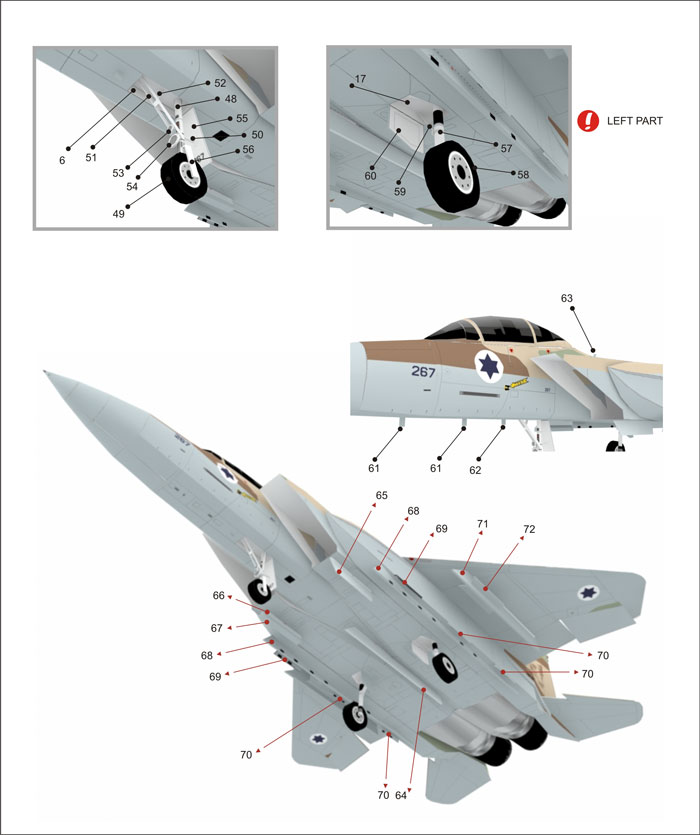 52
48
55
50
56
6
51
53
54
49

17
57
58
60
59

LEFT PART

63
267
61
61
62

65
68
69
71
72
66
67
68
69
70
70
70
70
64