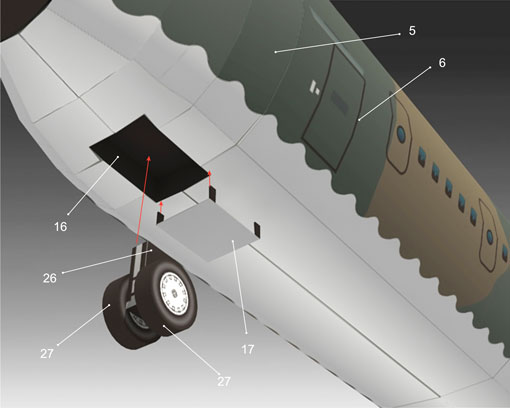 5
6
16
26
27
17
27