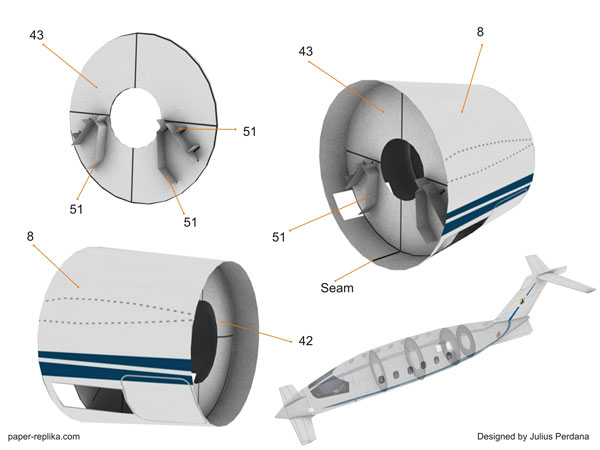 43

51

51

51

43

8

51

Seam

8

42

paper-replika.com

Designed by Julius Perdana