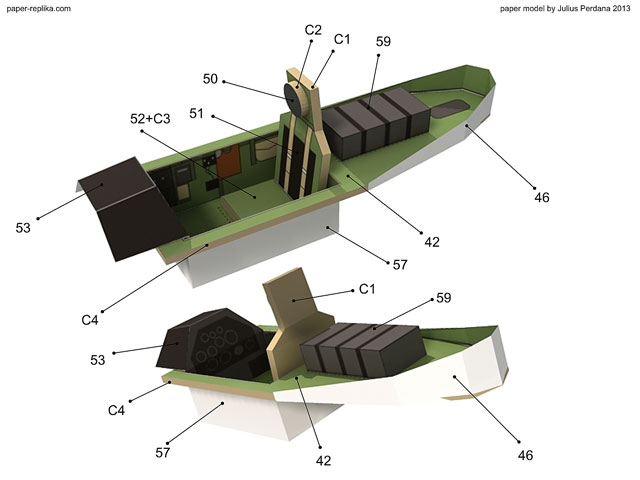 paper-replika.com

paper model by Julius Perdana 2013

C2
C1
59
50
52+C3
51
53
46
42
57
C4

C1
59
53
C4
57
42
46