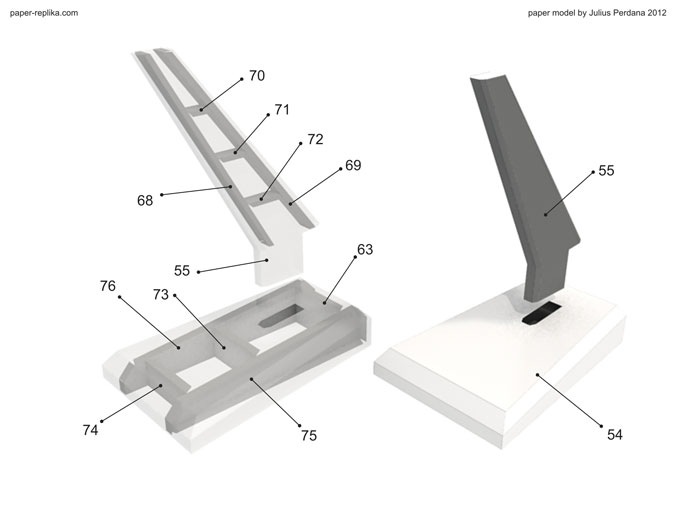 paper-replika.com

paper model by Julius Perdana 2012

70
71
72
69
68
55
63
76
73
74
75
55
54