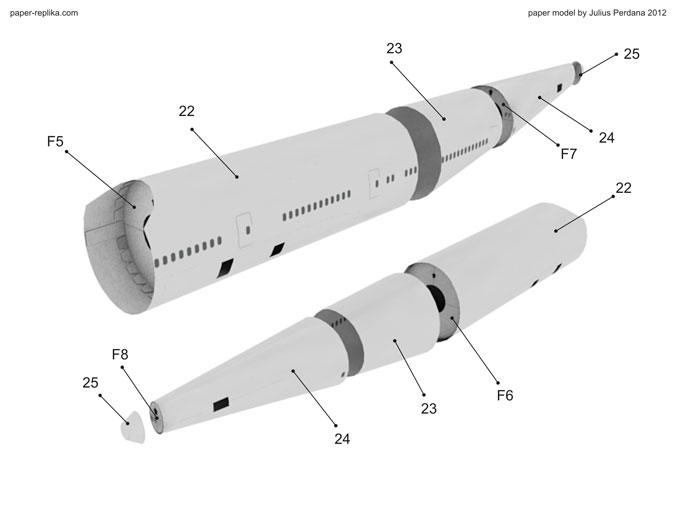 paper-replika.com

paper model by Julius Perdana 2012

23

25

22

F5

24

F7

22

F8

25

F6

23

24