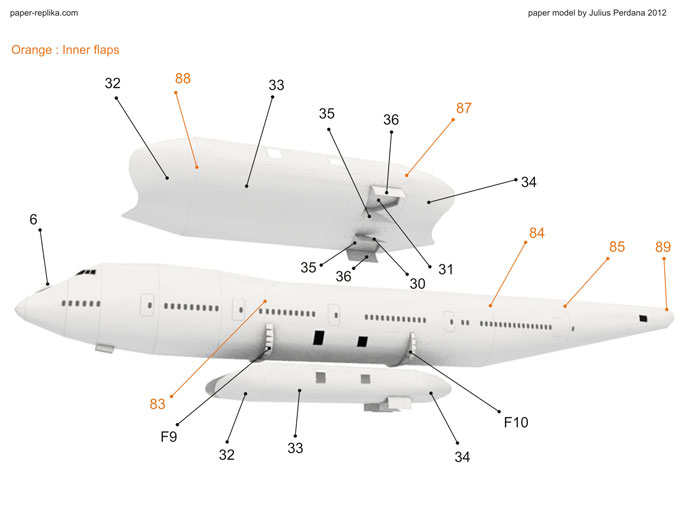 paper-replika.com

paper model by Julius Perdana 2012

Orange : Inner flaps

32
88
33
35
36
87
34
6
35
36
30
31
84
85
89
83
F9
32
33
34
F10