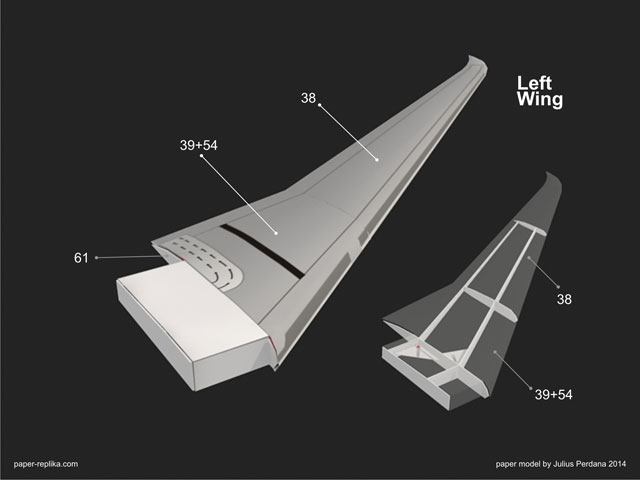 Left Wing

38

39+54

61

38

39+54

paper-replika.com

paper model by Julius Perdana 2014