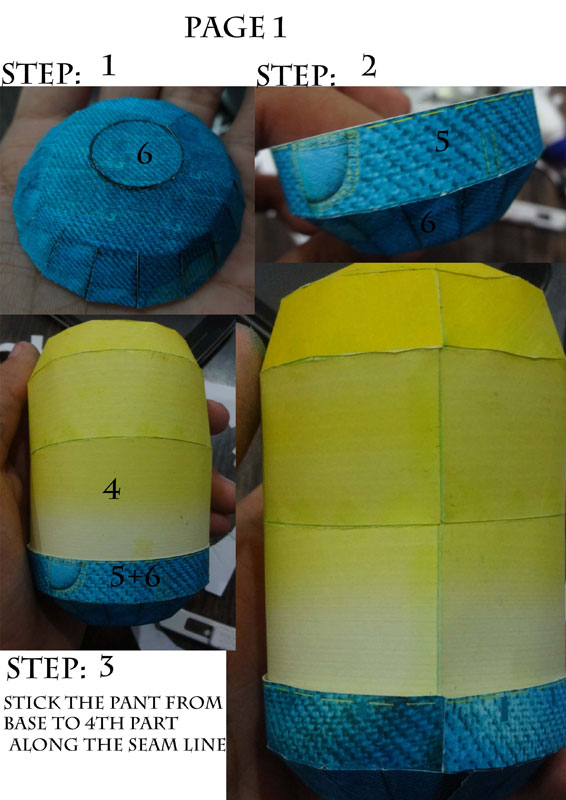 PAGE 1

STEP: 1

6

STEP: 2

5

6

4

5+6

STEP: 3

STICK THE PANT FROM BASE TO 4TH PART ALONG THE SEAM LINE