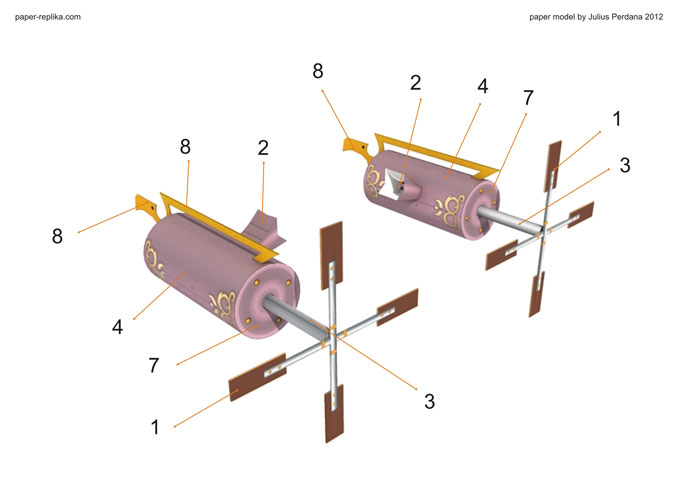 paper-replika.com

paper model by Julius Perdana 2012

8

2

4

7

1

3

8

2

8

4

7

1

3