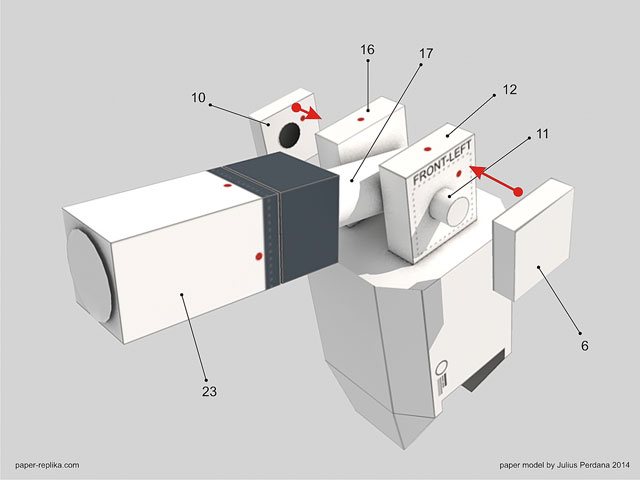 16
17
10
12
11
FRONT-LEFT
6
23

paper-replika.com

paper model by Julius Perdana 2014