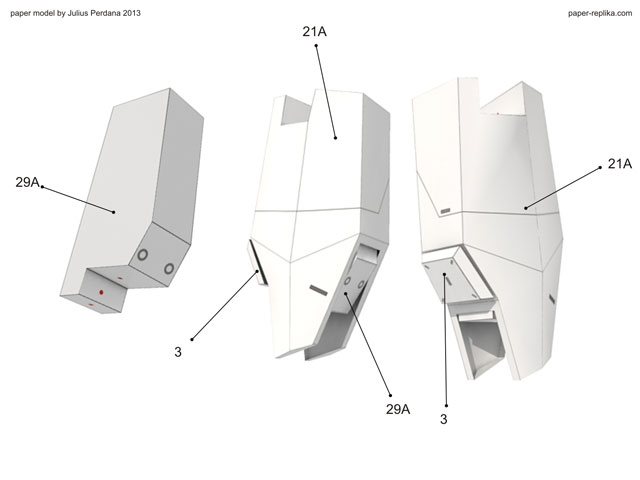 paper model by Julius Perdana 2013

paper-replika.com

21A

29A

21A

3

29A

3