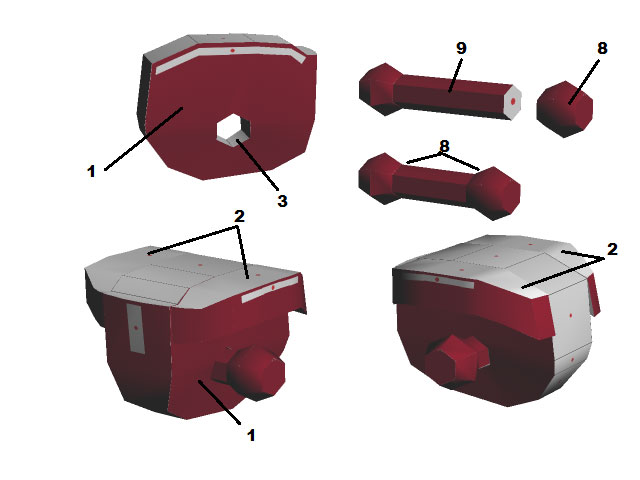 9
8
1
3
8
2
2
1