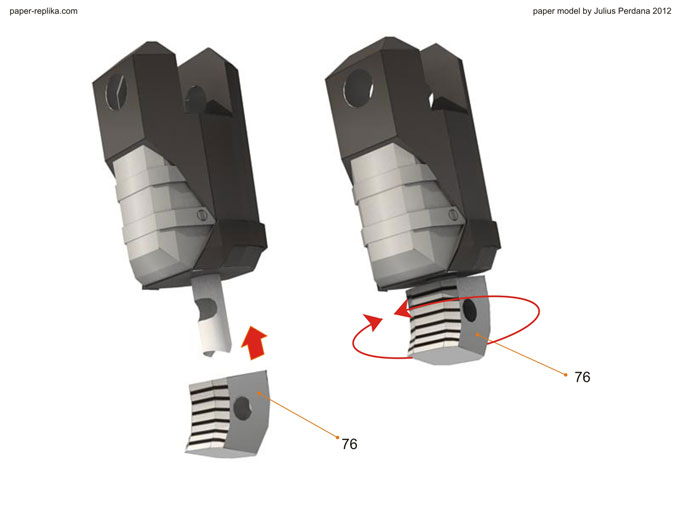 paper-replika.com

paper model by Julius Perdana 2012

76

76