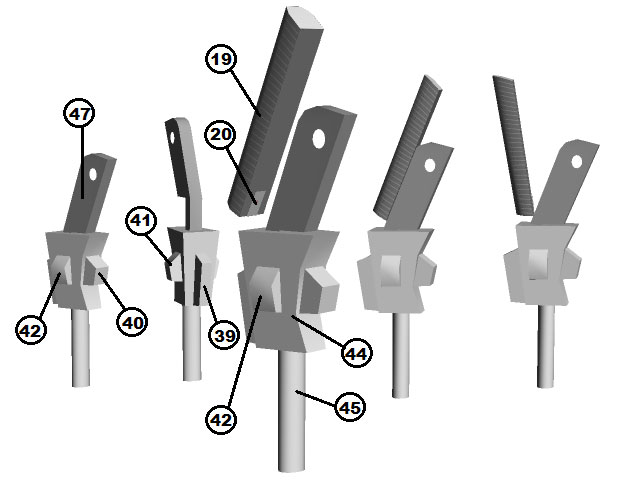 19
47
20
41
42
40
39
44
42
45