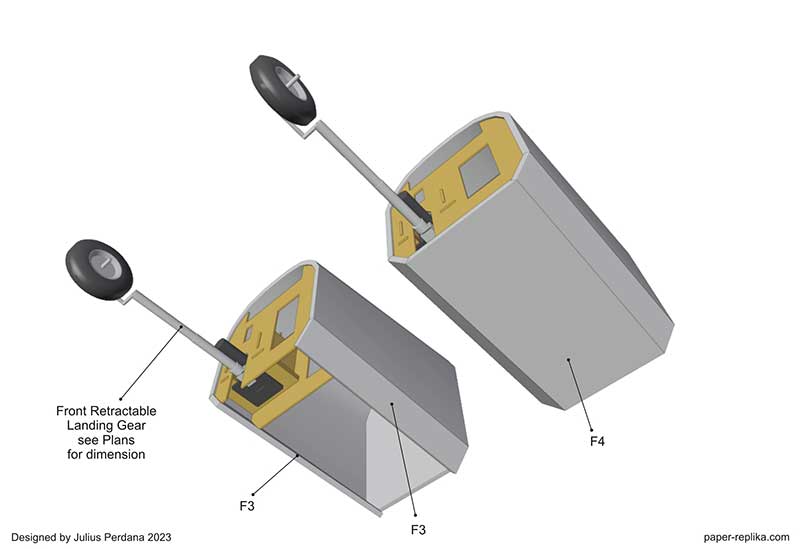 Front Retractable Landing Gear see Plans for dimension

F3

F3

F4

Designed by Julius Perdana 2023

paper-replika.com