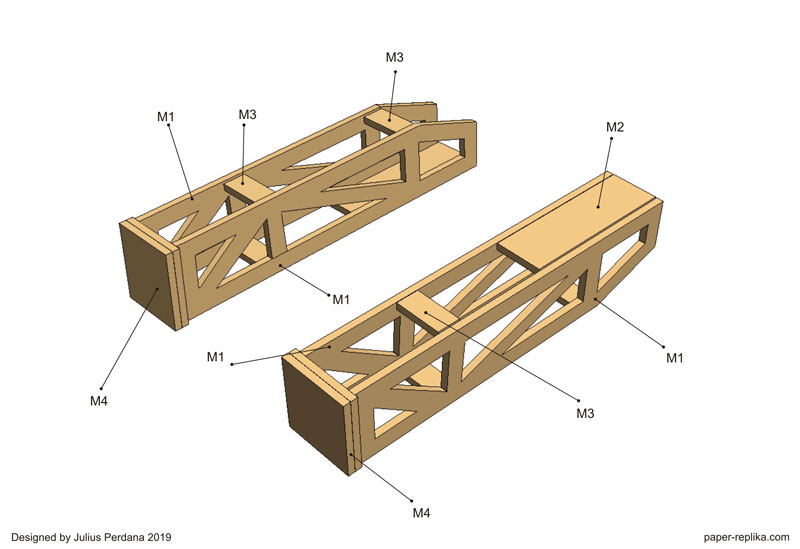 M3

M1

M3

M2

M1

M1

M1

M4

M3

M4

Designed by Julius Perdana 2019

paper-replika.com