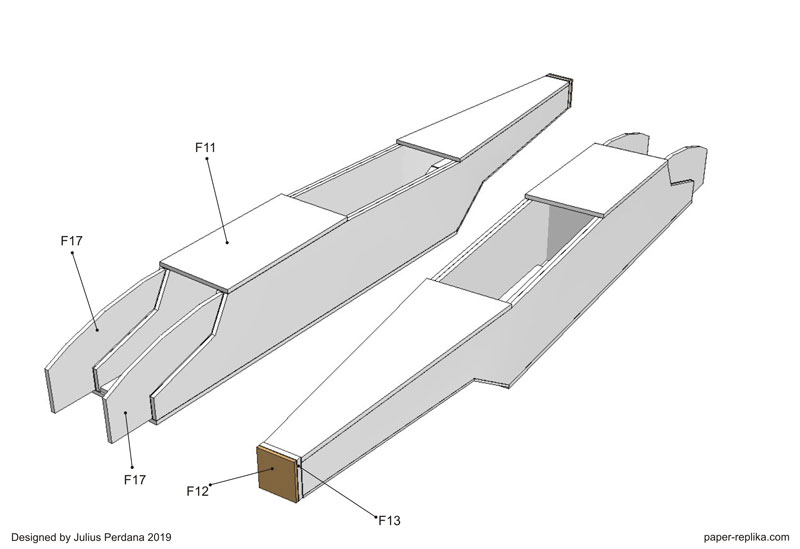 F11

F17

F17

F12

F13

Designed by Julius Perdana 2019

paper-replika.com