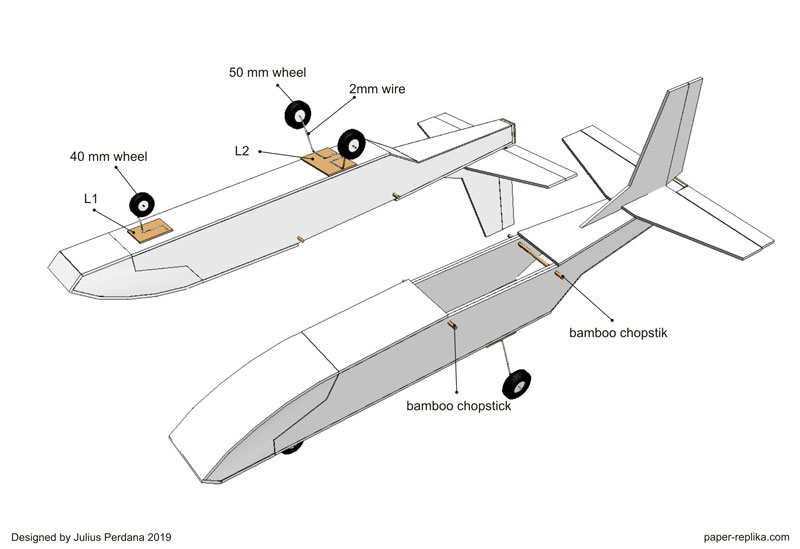 50 mm wheel

2mm wire

L2

40 mm wheel

L1

bamboo chopstik

bamboo chopstick

Designed by Julius Perdana 2019

paper-replika.com