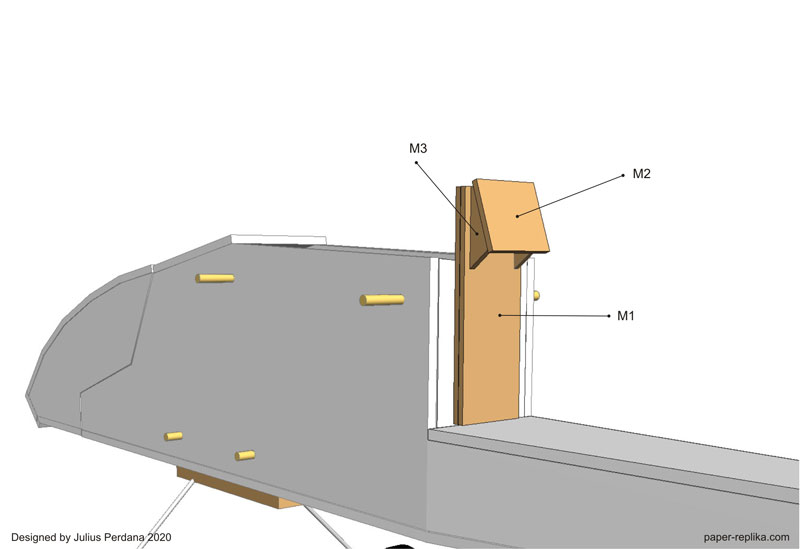 M3

M2

M1

Designed by Julius Perdana 2020

paper-replika.com