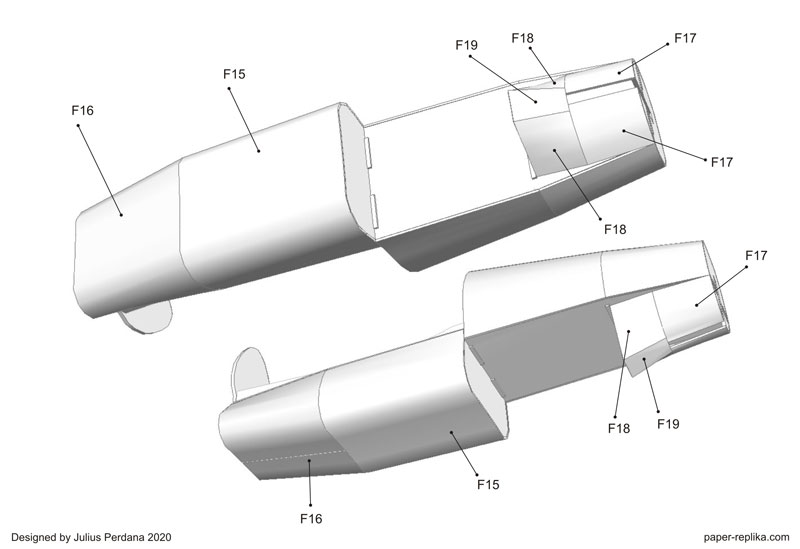 F16
F15
F19
F18
F17
F17
F18
F17
F18
F19
F15
F16

Designed by Julius Perdana 2020
paper-replika.com