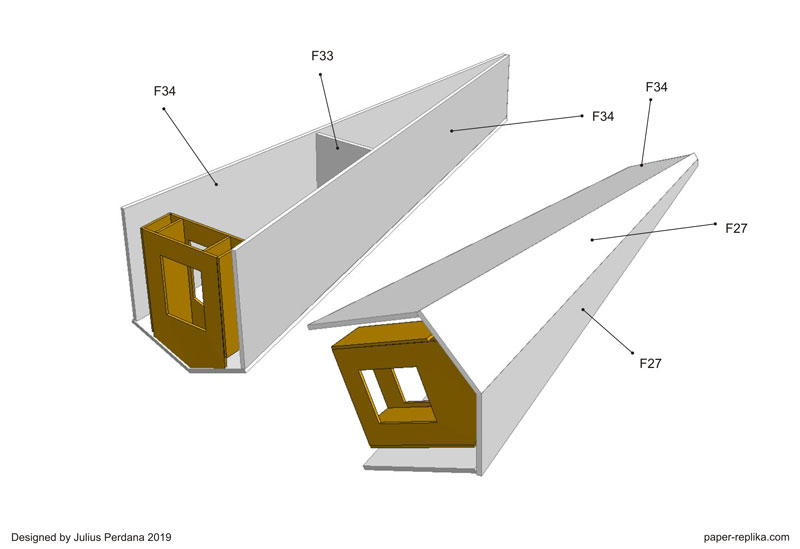 F33

F34

F34

F34

F27

F27

Designed by Julius Perdana 2019

paper-replika.com