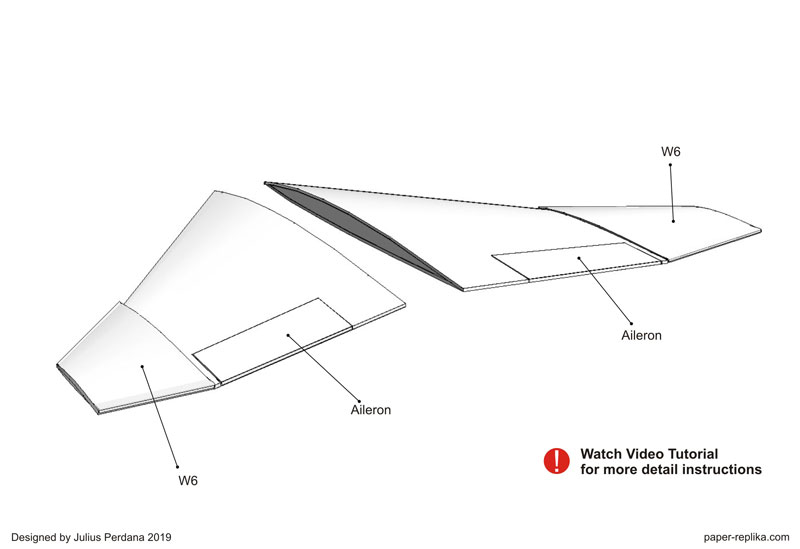 W6

Aileron

Aileron

W6

!
Watch Video Tutorial
for more detail instructions

Designed by Julius Perdana 2019

paper-replika.com