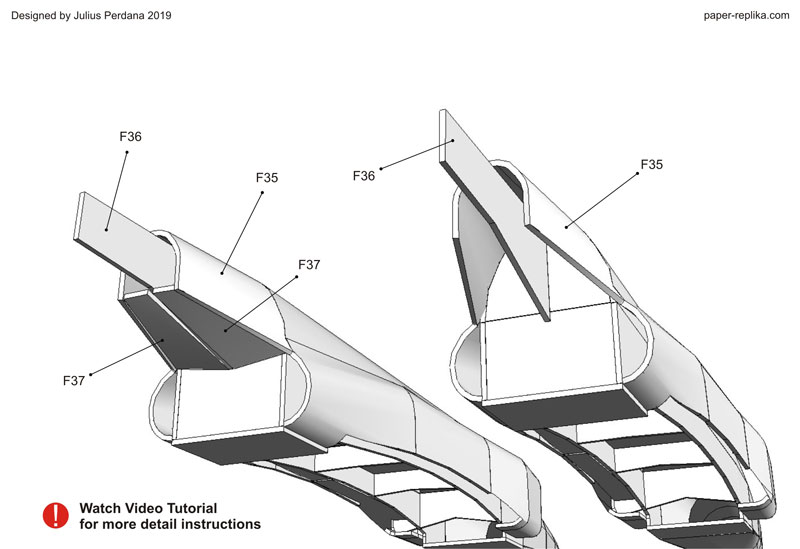 Designed by Julius Perdana 2019

paper-replika.com

F36

F35

F37

F37

F36

F35

!

Watch Video Tutorial
for more detail instructions