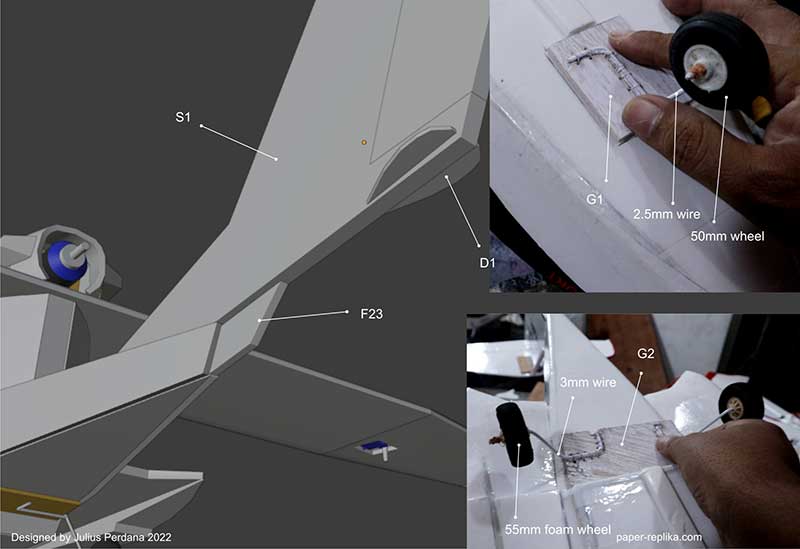 S1

D1

F23

G1

2.5mm wire

50mm wheel

G2

3mm wire

55mm foam wheel

Designed by Julius Perdana 2022

paper-replika.com