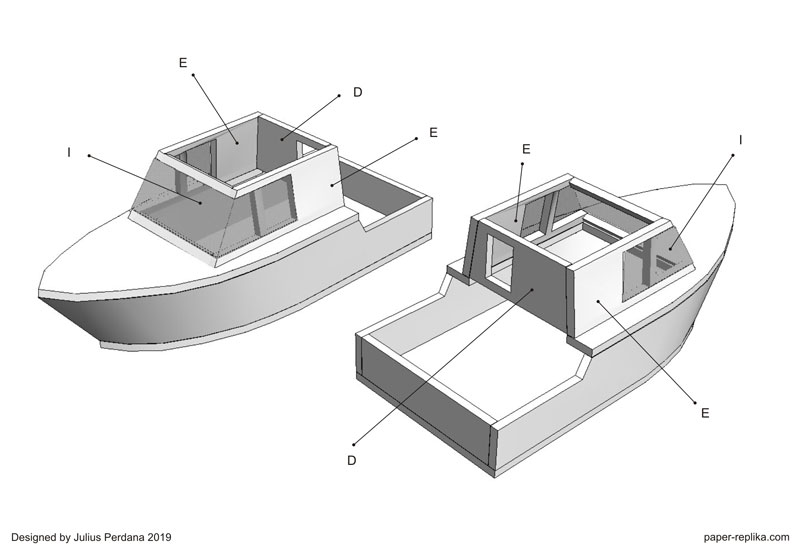 E
D
E
I
E
I
E
D
Designed by Julius Perdana 2019
paper-replika.com