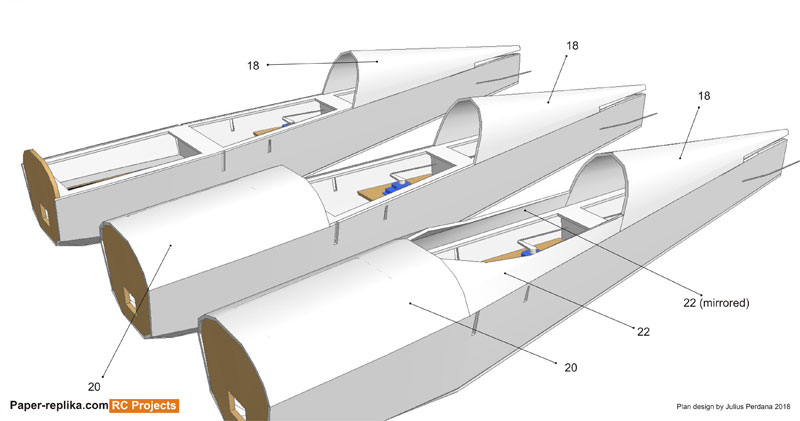 18
18
18
22 (mirrored)
22
20
20
Paper-replika.com RC Projects
Plan design by Julius Perdana 2018