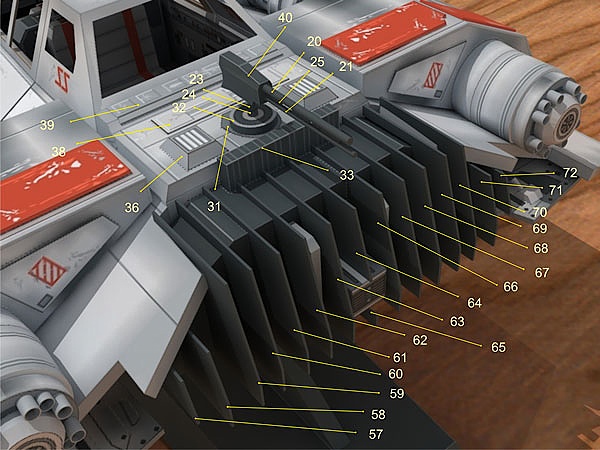 40
20
25
21
23
24
32
39
38
36
31
33
72
71
70
69
68
67
66
64
63
65
62
61
60
59
58
57