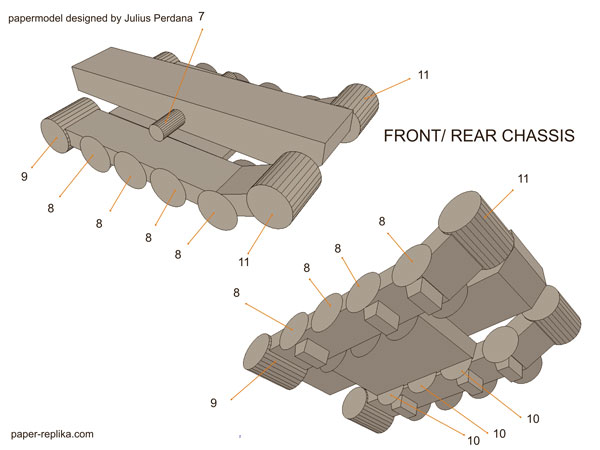 papermodel designed by Julius Perdana

7

11

FRONT/ REAR CHASSIS

9

8

8

8

8

11

11

8

8

8

8

9

10

10

10

paper-replika.com