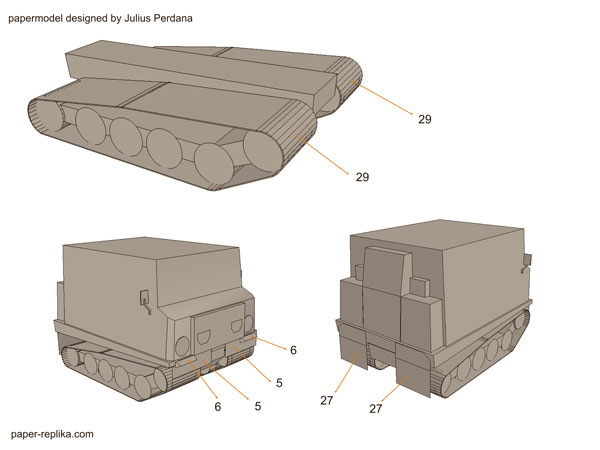 papermodel designed by Julius Perdana

29

29

6

5

6

5

27

27

paper-replika.com