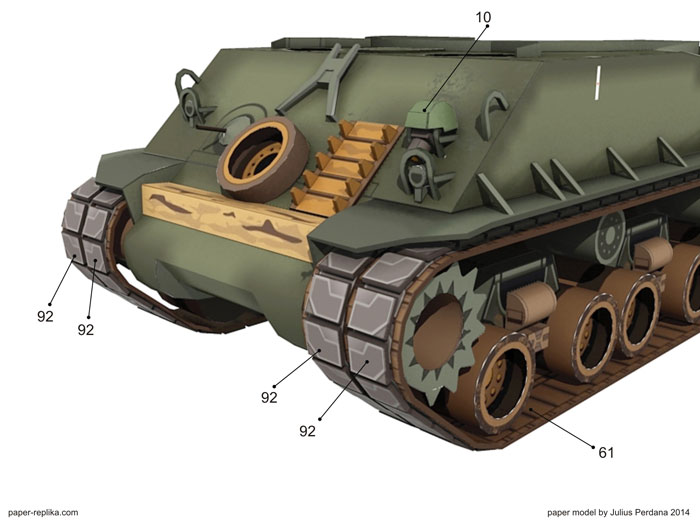 10

92

92

92

92

61

paper-replika.com

paper model by Julius Perdana 2014