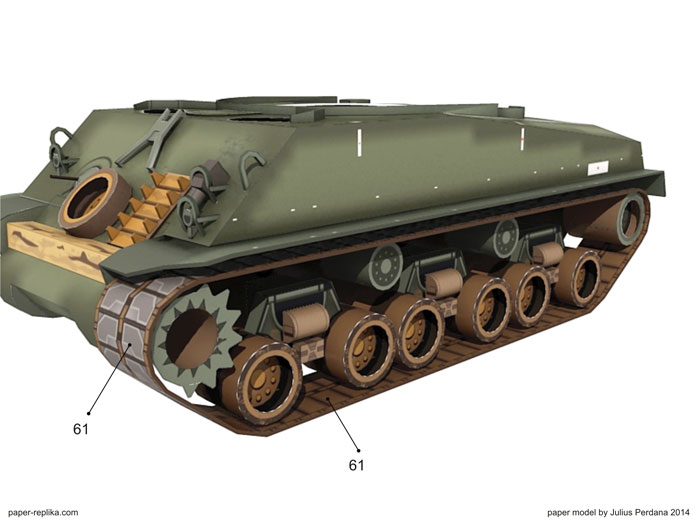 61

61

paper-replika.com

paper model by Julius Perdana 2014