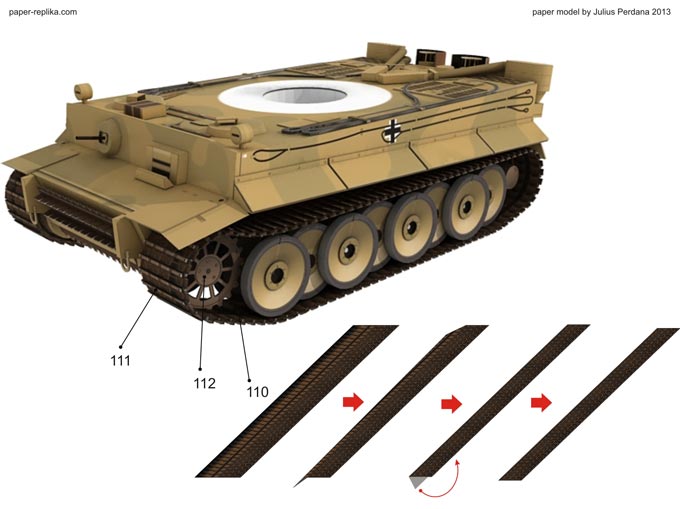 paper-replika.com

paper model by Julius Perdana 2013

111

112

110