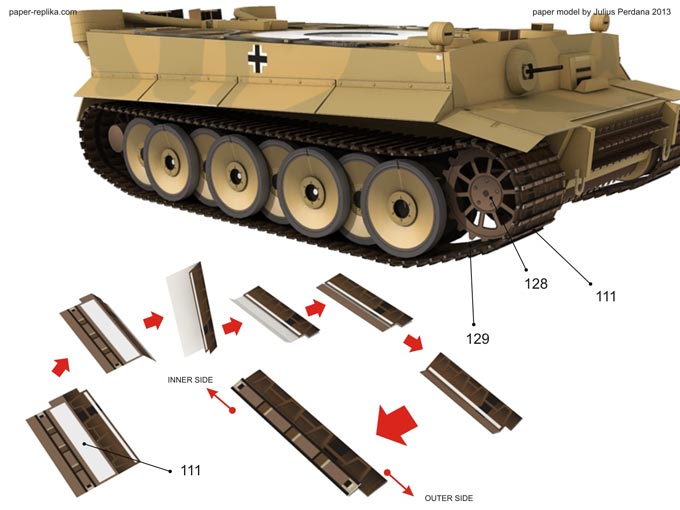 paper-replika.com

paper model by Julius Perdana 2013

128

111

129

INNER SIDE

111

OUTER SIDE