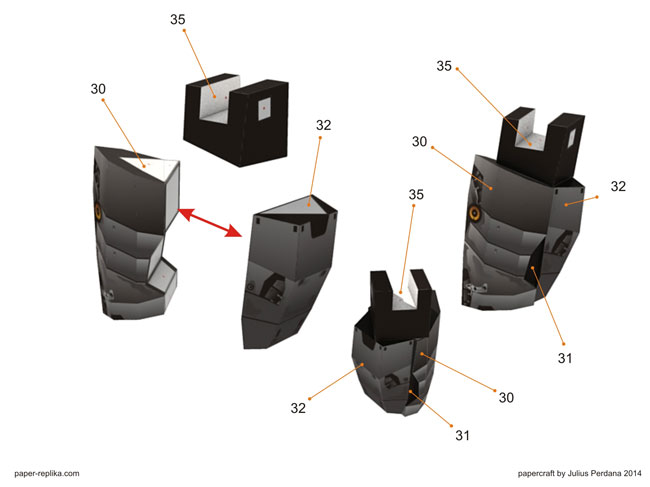 35

30

32

35

30

32

35

31

32

30

31

paper-replika.com

papercraft by Julius Perdana 2014