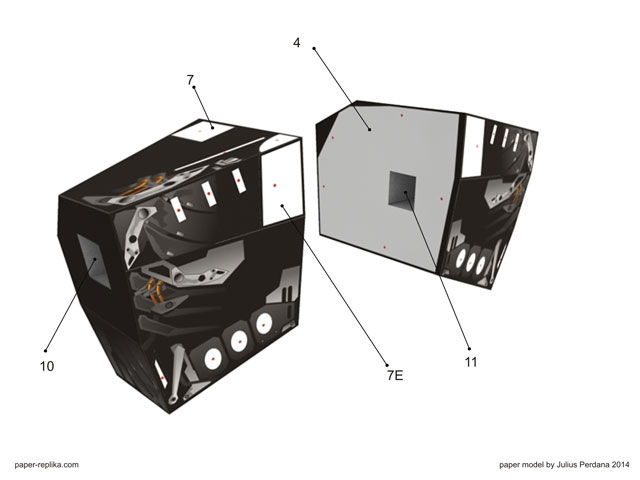 4

7

10

7E

11

paper-replika.com

paper model by Julius Perdana 2014