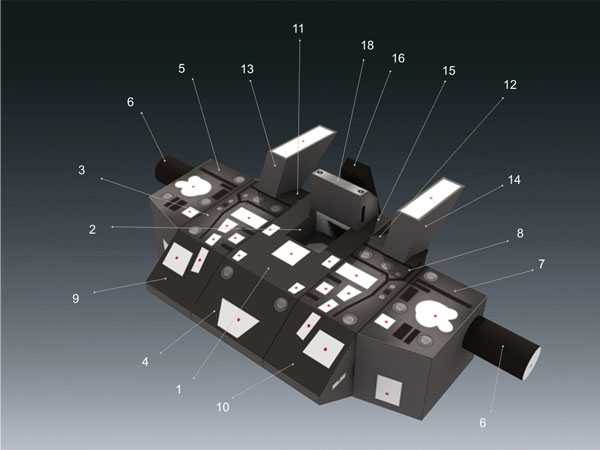 11
18
16
5
13
15
12
6
3
14
2
8
7
9
4
1
10
6