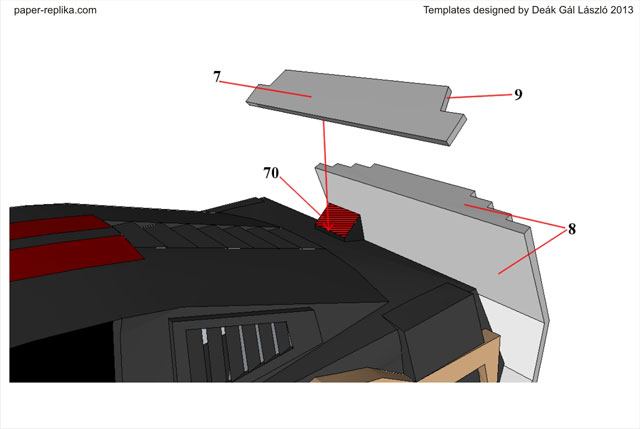 paper-replika.com

Templates designed by Deák Gál László 2013

7

9

70

8