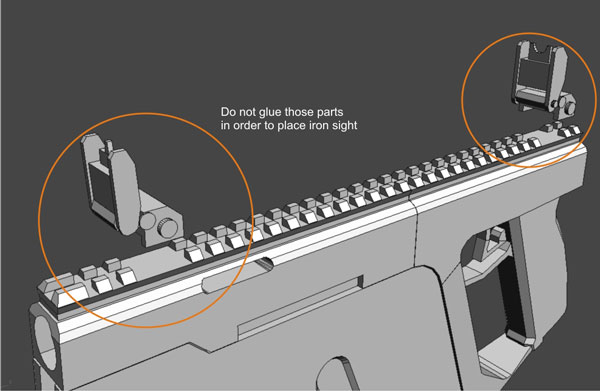 Do not glue those parts in order to place iron sight