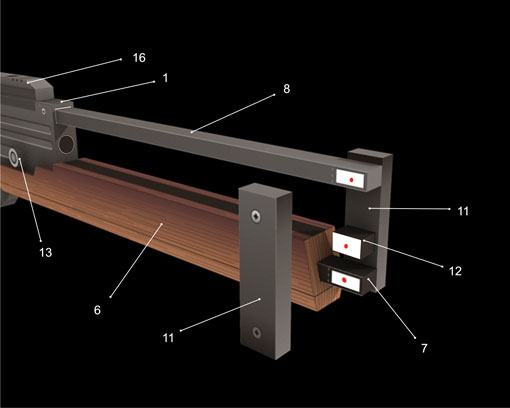 16
1
8
11
13
12
6
11
7